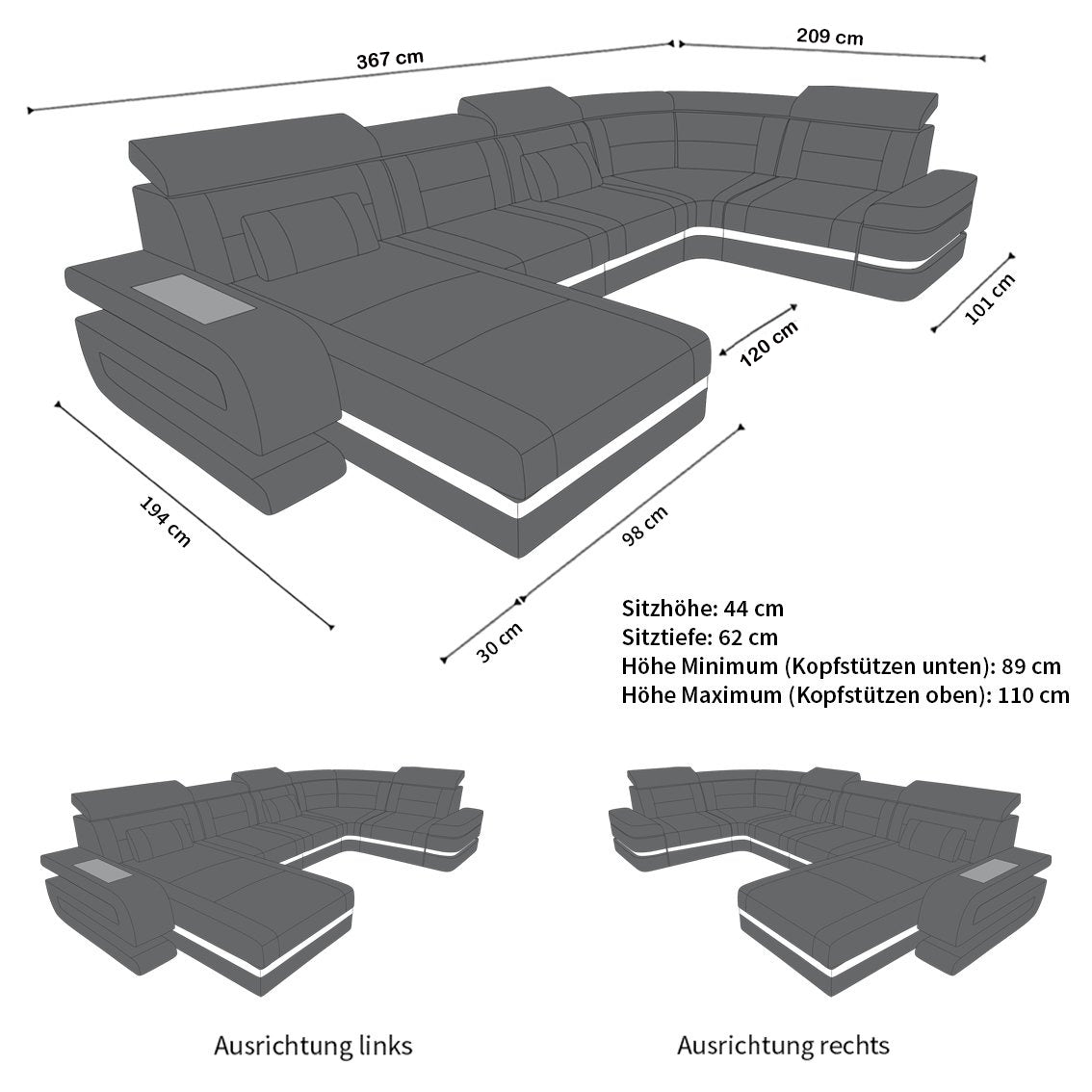 367 cm
209 cm
101 cm
120 cm
194 cm
98 cm
30 cm

Sitzhöhe: 44 cm
Sitztiefe: 62 cm
Höhe Minimum (Kopfstützen unten): 89 cm
Höhe Maximum (Kopfstützen oben): 110 cm

Ausrichtung links

Ausrichtung rechts