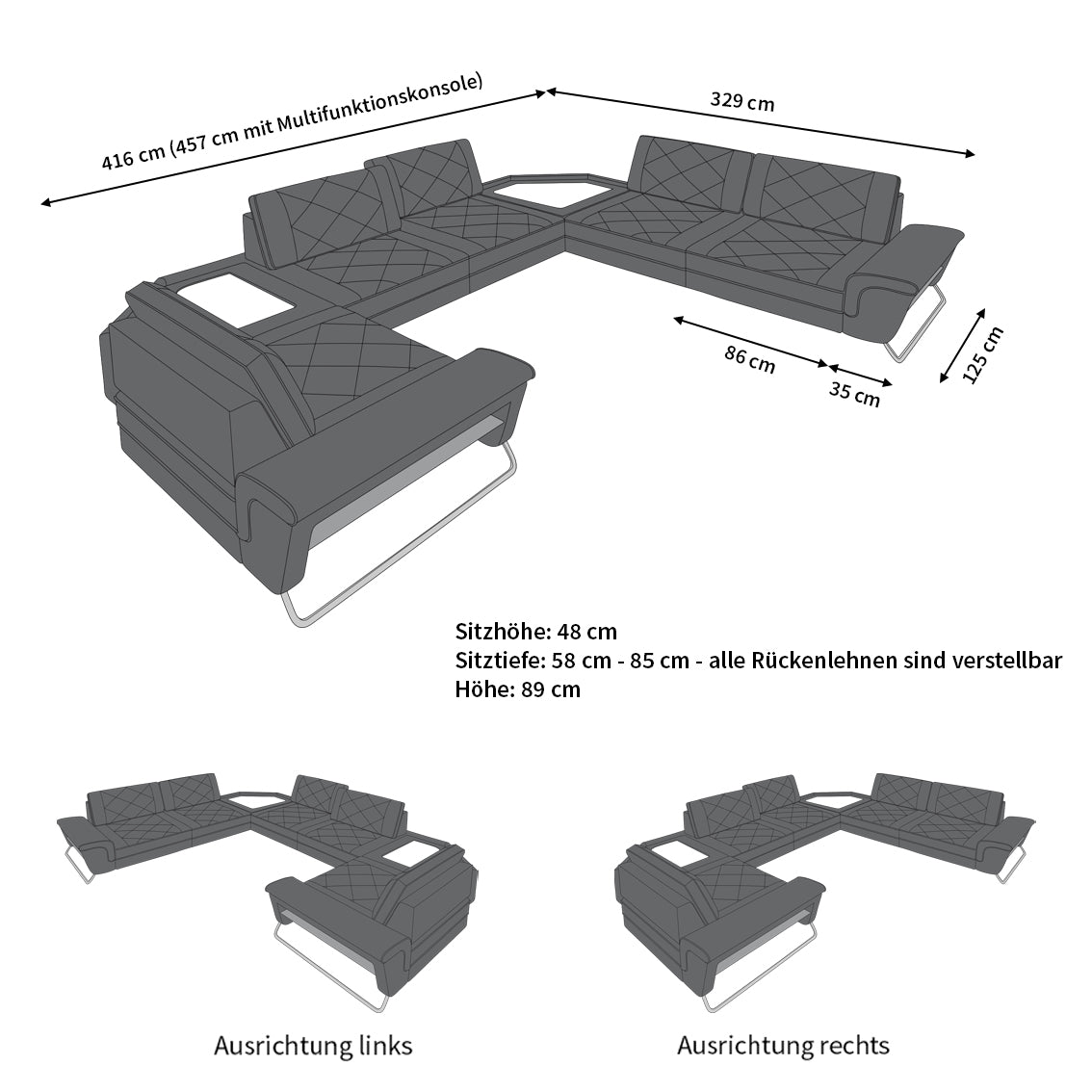 416 cm (457 cm mit Multifunktionskonsole)

329 cm

86 cm

35 cm

125 cm

Sitzhöhe: 48 cm
Sitztiefe: 58 cm - 85 cm - alle Rückenlehnen sind verstellbar
Höhe: 89 cm

Ausrichtung links

Ausrichtung rechts