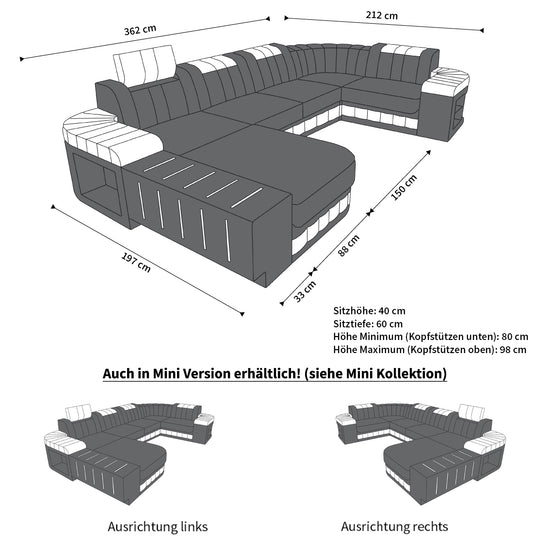 362 cm

212 cm

150 cm

88 cm

33 cm

197 cm

Sitzhöhe: 40 cm
Sitztiefe: 60 cm
Höhe Minimum (Kopfstützen unten): 80 cm
Höhe Maximum (Kopfstützen oben): 98 cm

Auch in Mini Version erhältlich! (siehe Mini Kollektion)

Ausrichtung links

Ausrichtung rechts