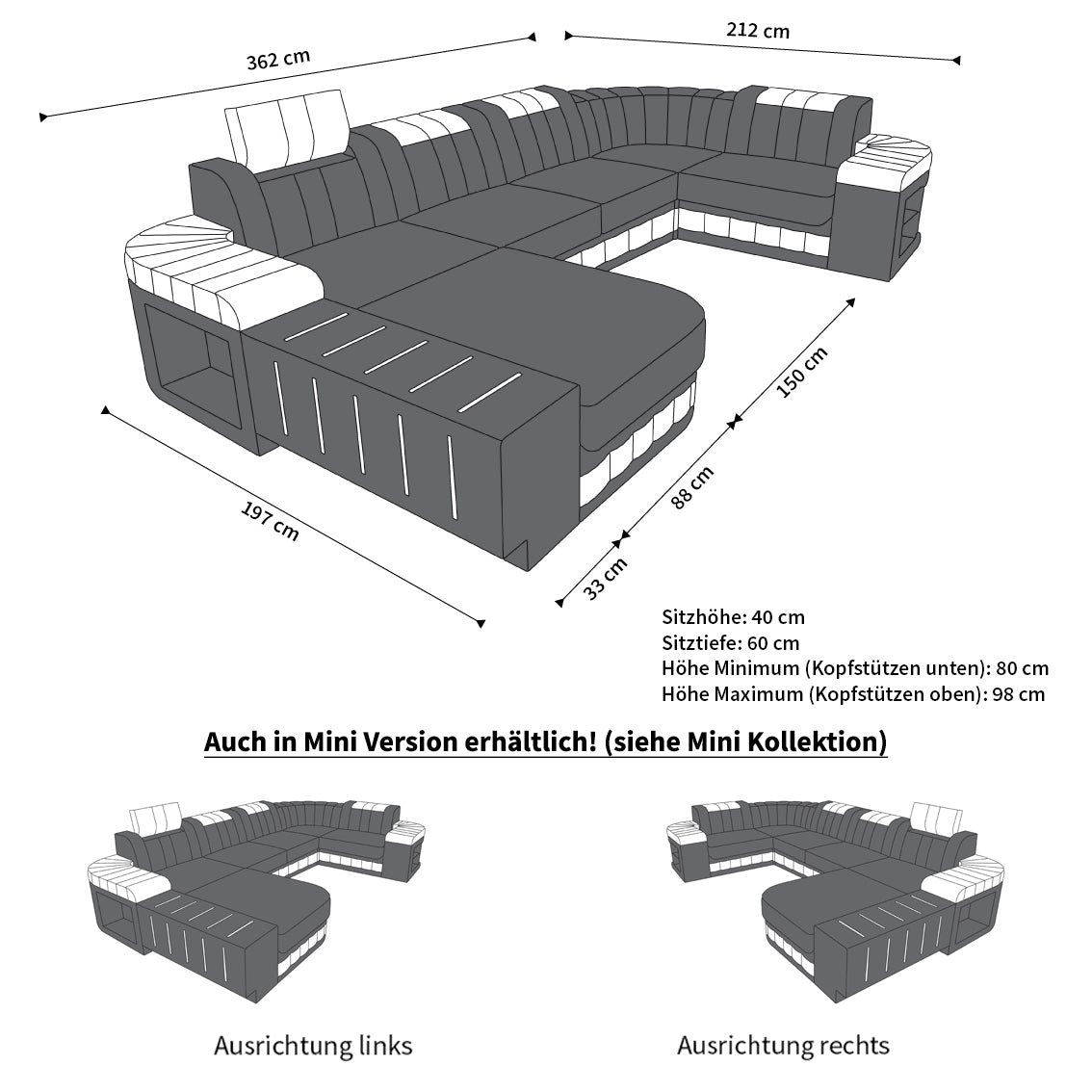 362 cm

212 cm

150 cm

88 cm

33 cm

197 cm

Sitzhöhe: 40 cm
Sitztiefe: 60 cm
Höhe Minimum (Kopfstützen unten): 80 cm
Höhe Maximum (Kopfstützen oben): 98 cm

Auch in Mini Version erhältlich! (siehe Mini Kollektion)

Ausrichtung links

Ausrichtung rechts