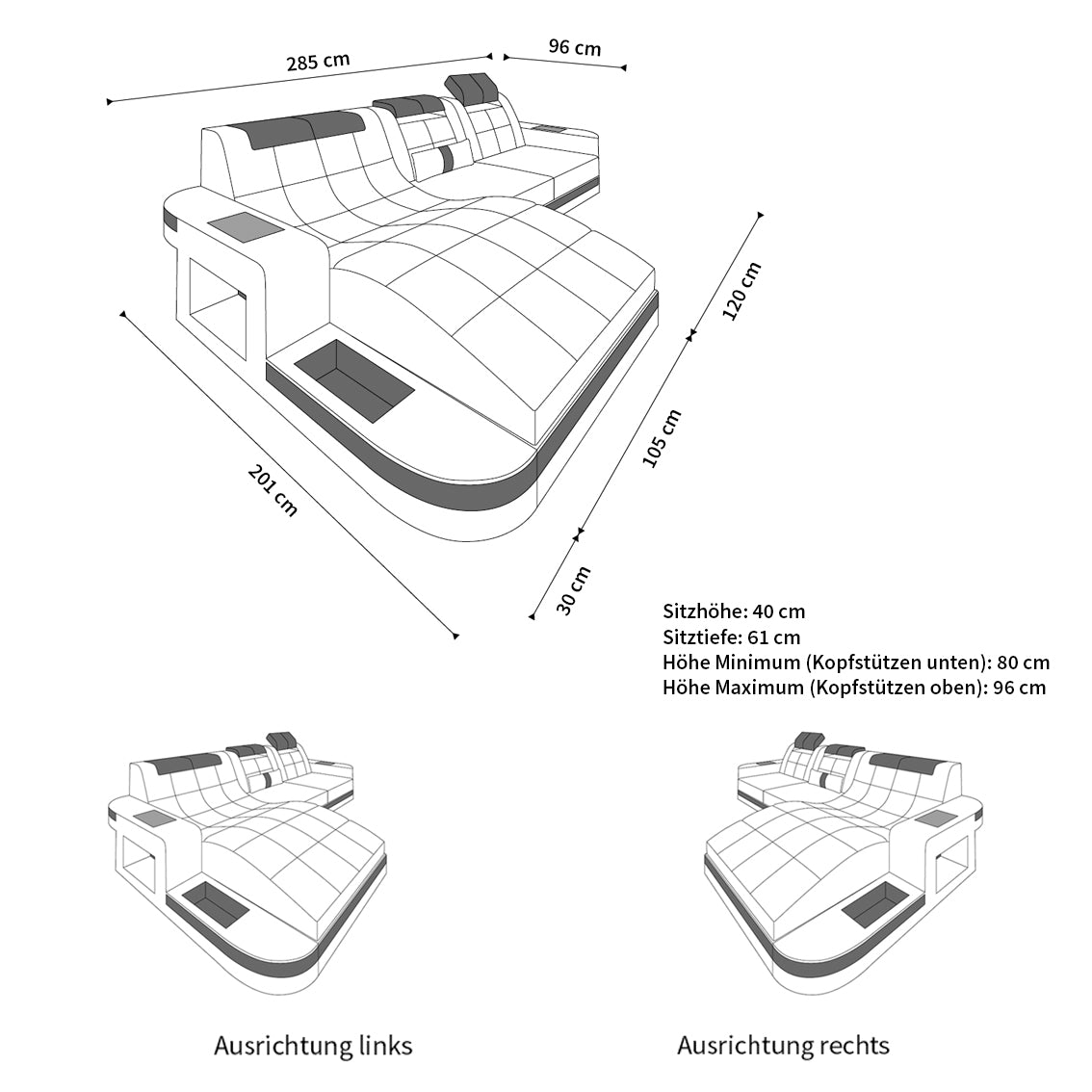 285 cm
96 cm
120 cm
105 cm
30 cm
201 cm

Sitzhöhe: 40 cm
Sitztiefe: 61 cm
Höhe Minimum (Kopfstützen unten): 80 cm
Höhe Maximum (Kopfstützen oben): 96 cm

Ausrichtung links

Ausrichtung rechts