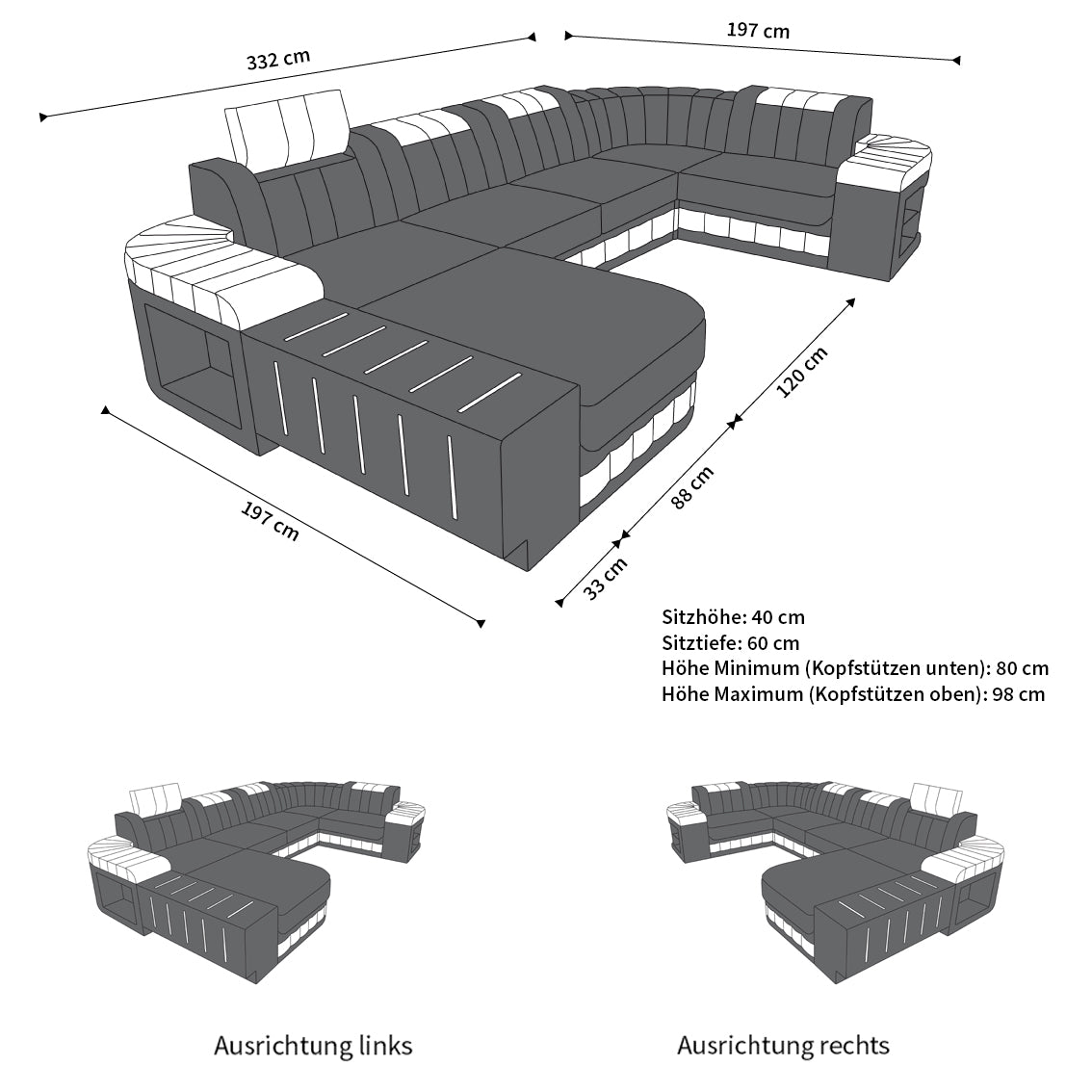 332 cm

197 cm

120 cm

88 cm

33 cm

197 cm

Sitzhöhe: 40 cm
Sitztiefe: 60 cm
Höhe Minimum (Kopfstützen unten): 80 cm
Höhe Maximum (Kopfstützen oben): 98 cm

Ausrichtung links

Ausrichtung rechts