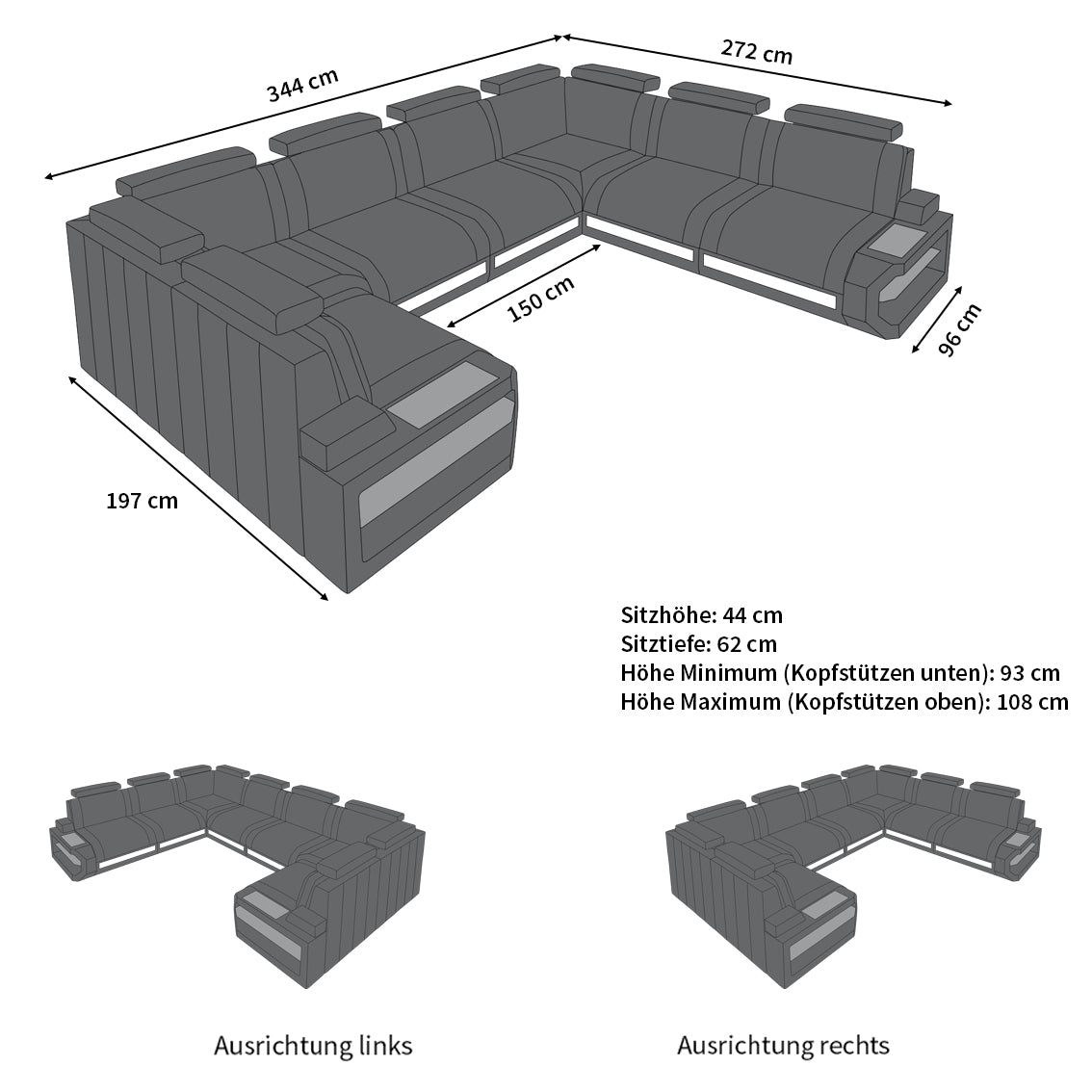 344 cm

272 cm

150 cm

96 cm

197 cm

Sitzhöhe: 44 cm
Sitztiefe: 62 cm
Höhe Minimum (Kopfstützen unten): 93 cm
Höhe Maximum (Kopfstützen oben): 108 cm

Ausrichtung links

Ausrichtung rechts